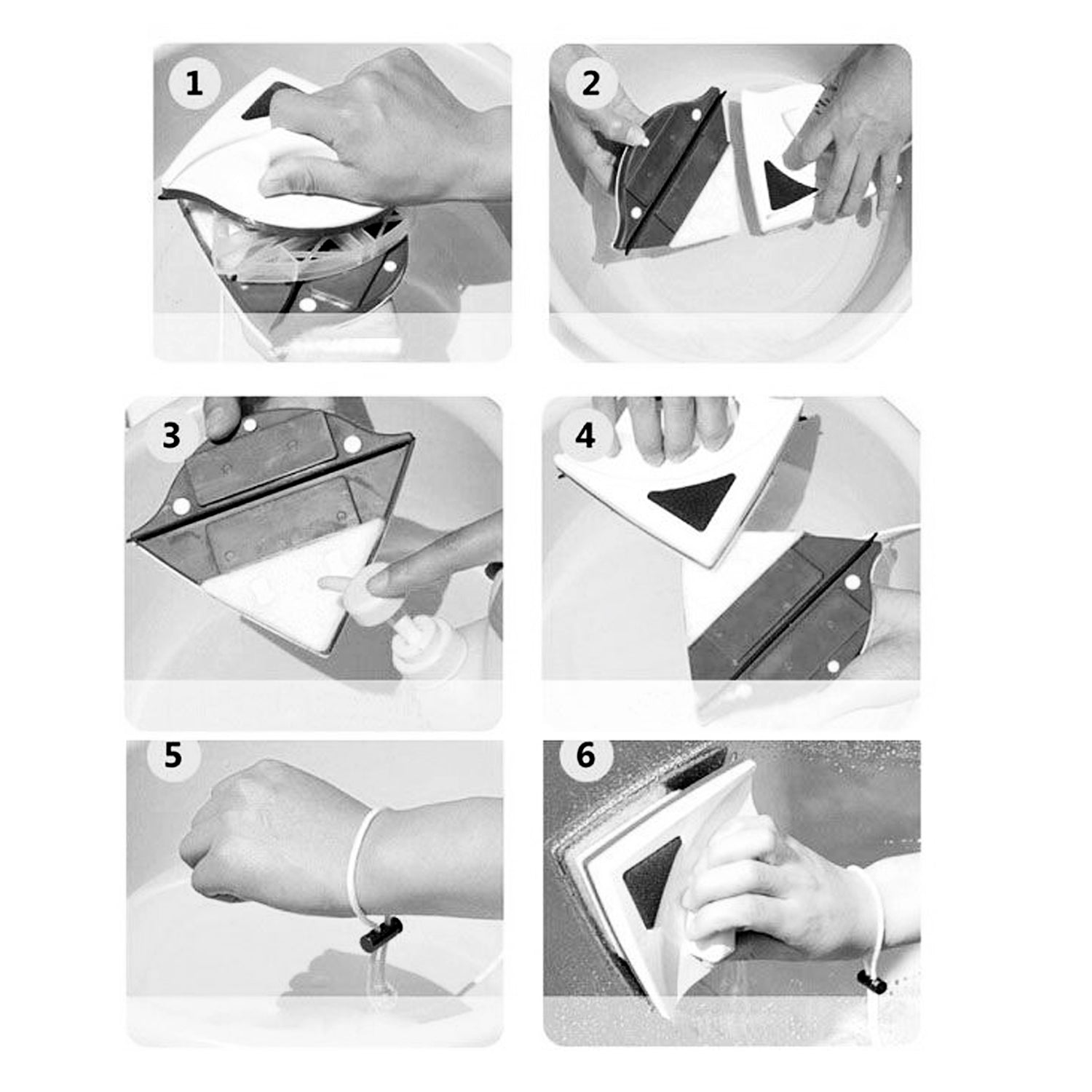 1

2

3

4

5

6