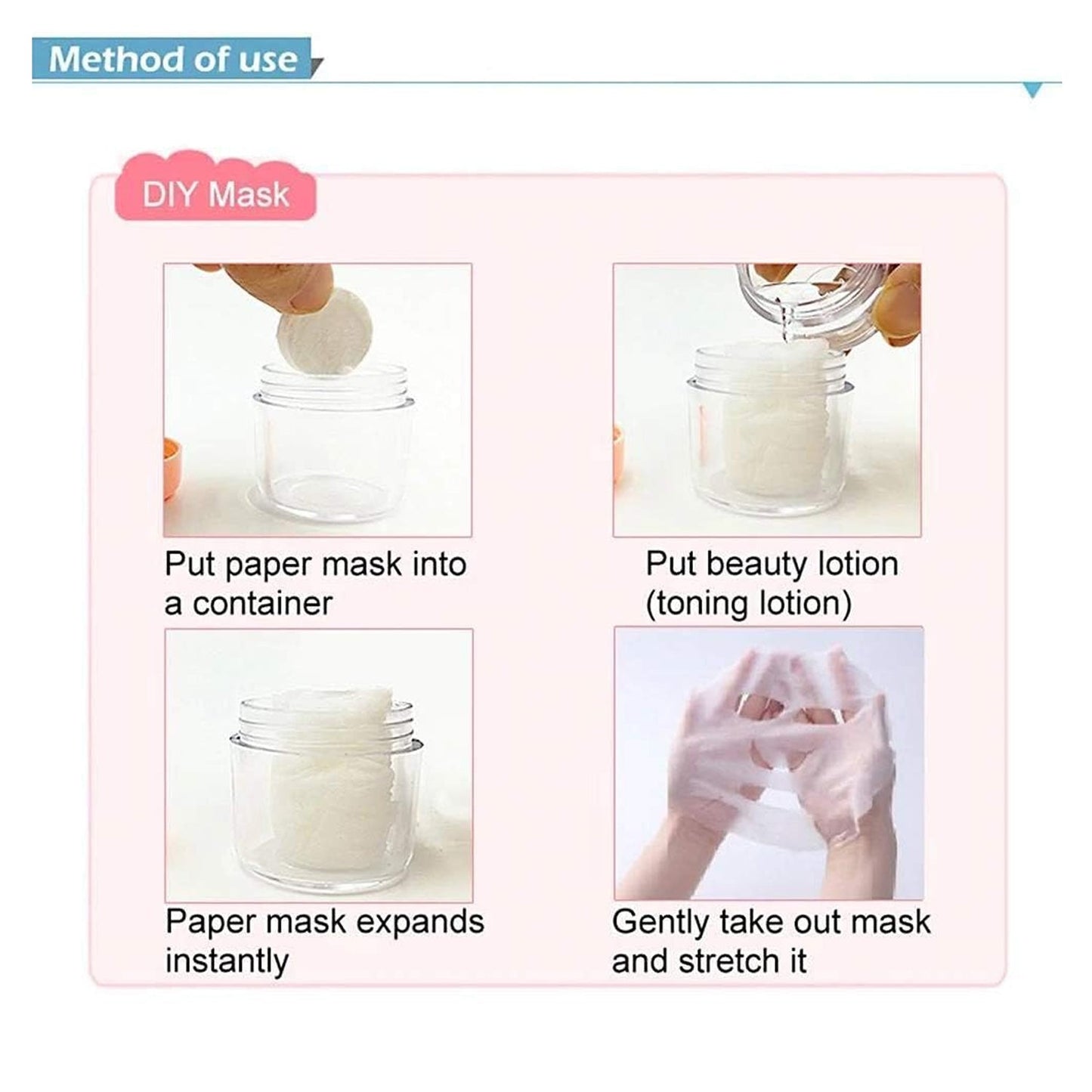 Method of use

DIY Mask

Put paper mask into a container

Put beauty lotion (toning lotion)

Paper mask expands instantly

Gently take out mask and stretch it