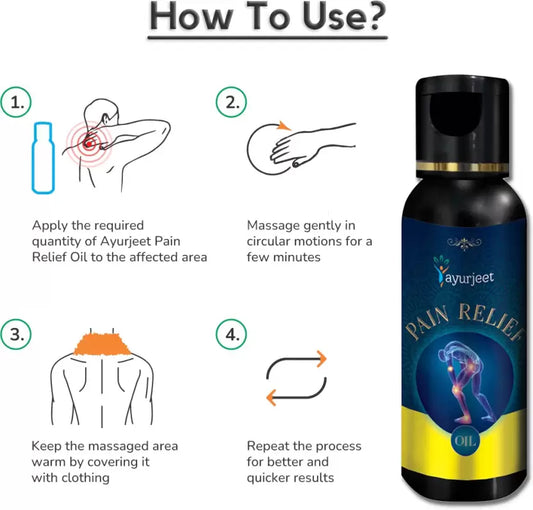 How To Use?

1.

Apply the required quantity of Ayurjeet Pain Relief Oil to the affected area

2.

Massage gently in circular motions for a few minutes

3.

Keep the massaged area warm by covering it with clothing

4.

Repeat the process for better and quicker results

ayurjeet

PAIN RELIEF

OIL