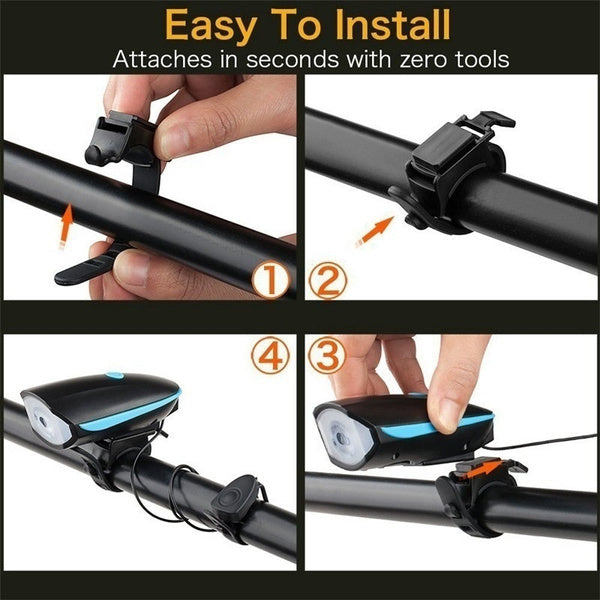 Easy To Install
Attaches in seconds with zero tools

①

②

④

③