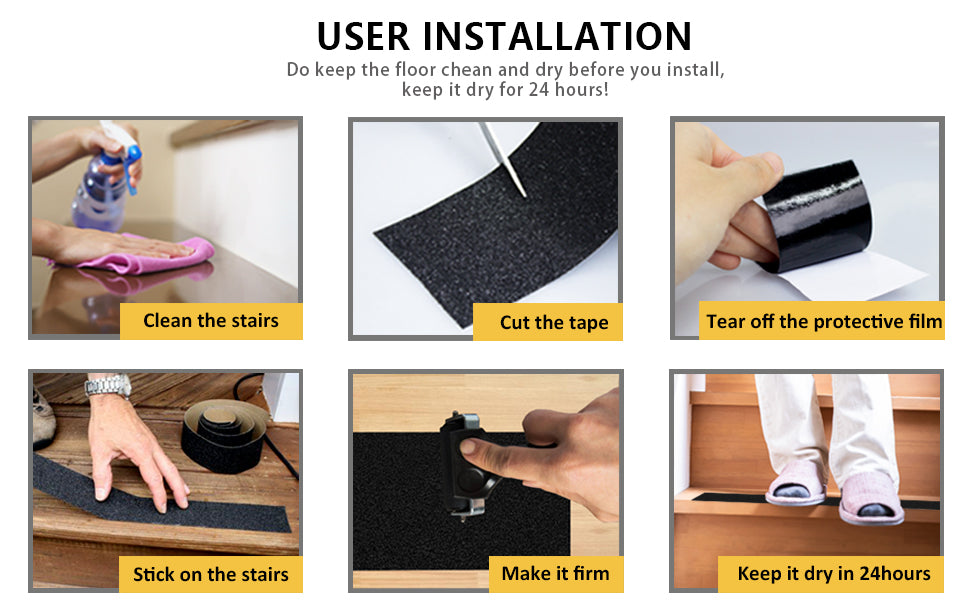 USER INSTALLATION

Do keep the floor chean and dry before you install, keep it dry for 24 hours!

Clean the stairs

Cut the tape

Tear off the protective film

Stick on the stairs

Make it firm

Keep it dry in 24hours