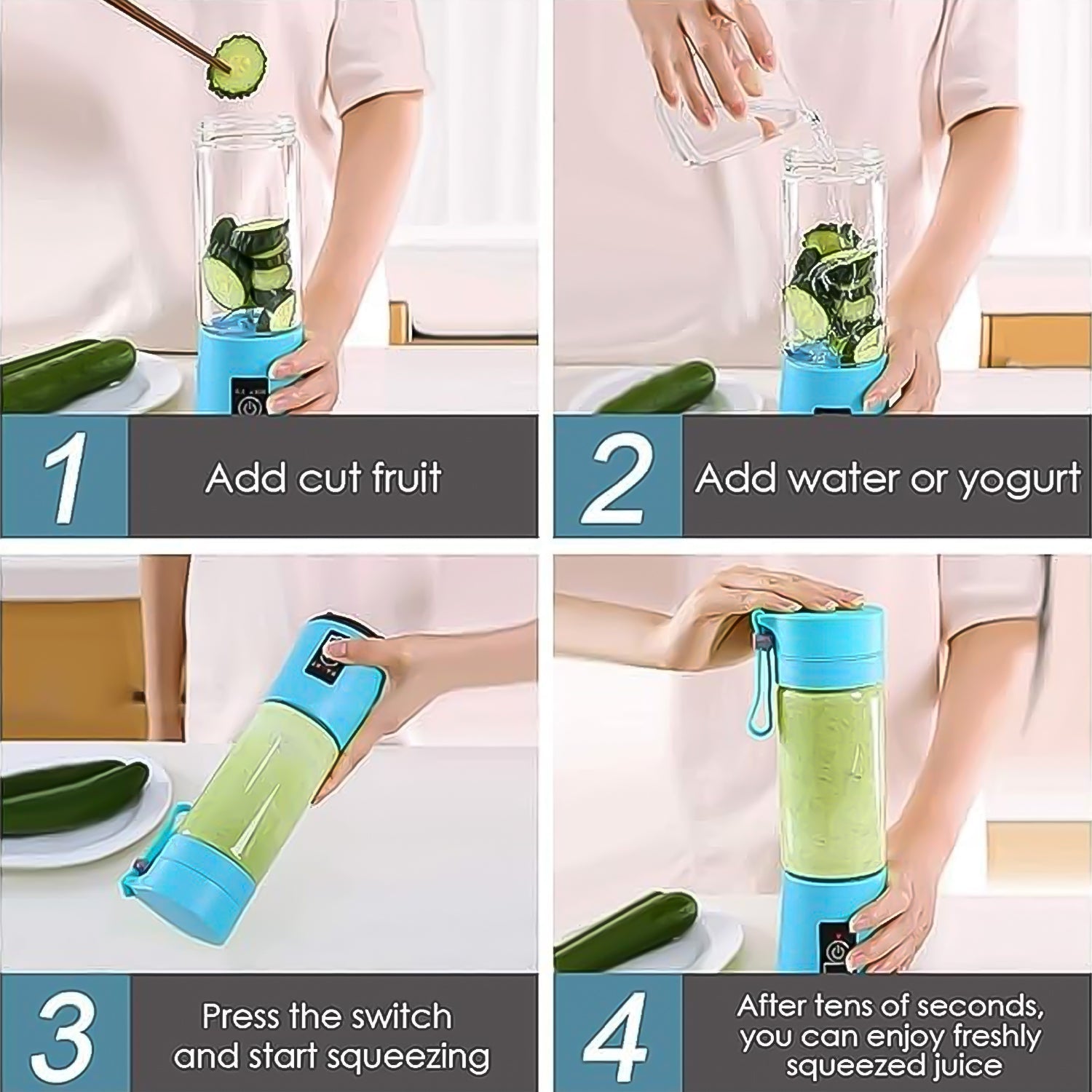 1

Add cut fruit

2

Add water or yogurt

3

Press the switch and start squeezing

4

After tens of seconds, you can enjoy freshly squeezed juice