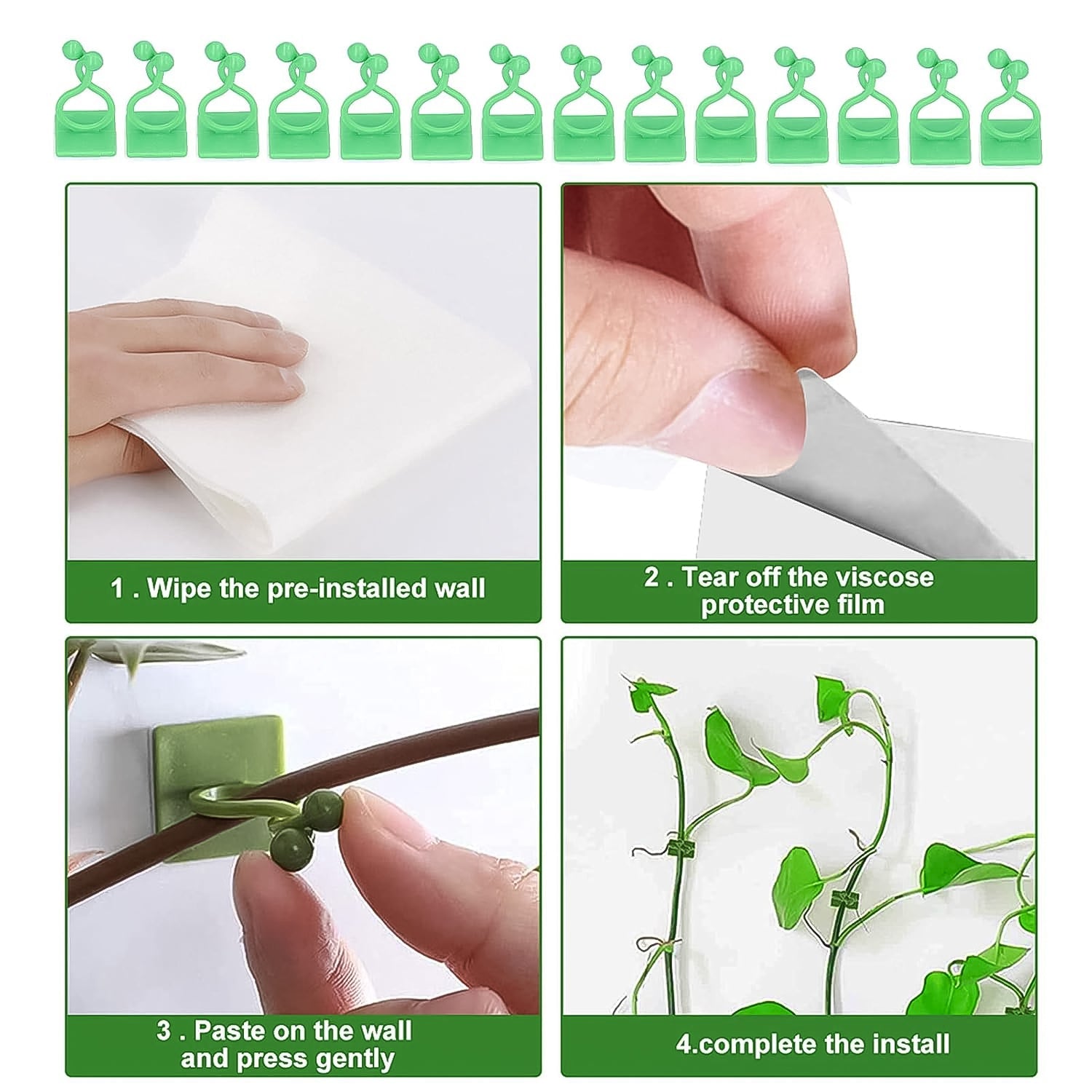 1 . Wipe the pre-installed wall

2 . Tear off the viscose protective film

3 . Paste on the wall and press gently

4.complete the install