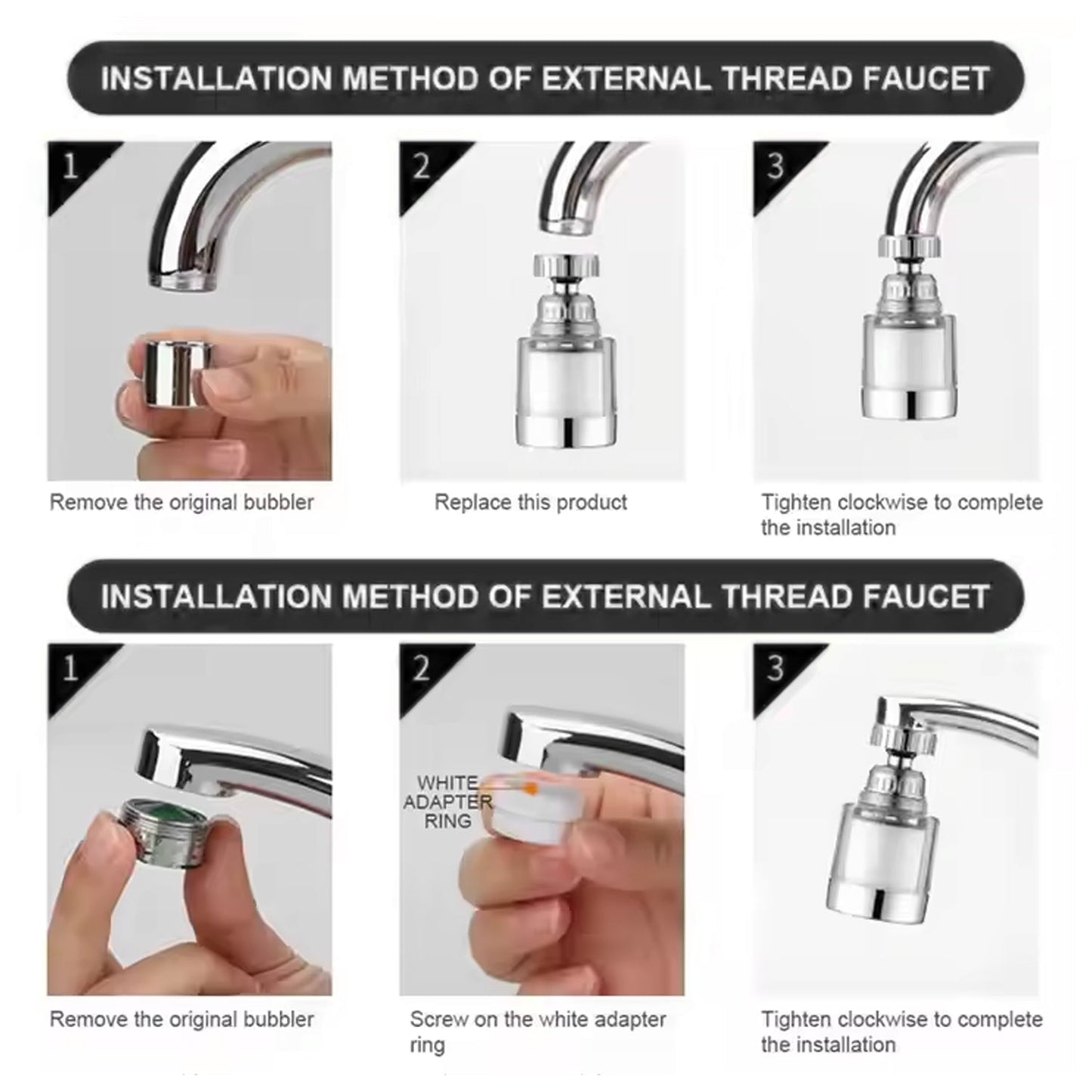 INSTALLATION METHOD OF EXTERNAL THREAD FAUCET

1

Remove the original bubbler

2

Replace this product

3

Tighten clockwise to complete the installation

INSTALLATION METHOD OF EXTERNAL THREAD FAUCET

1

Remove the original bubbler

2

WHITE ADAPTER RING

Screw on the white adapter ring

3

Tighten clockwise to complete the installation