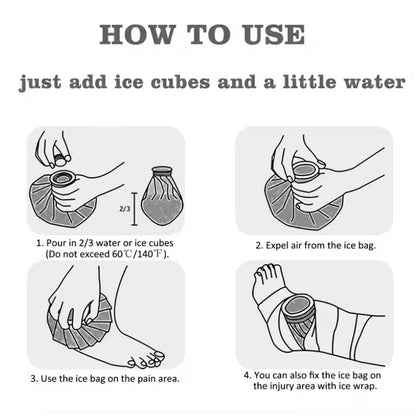 HOW TO USE

just add ice cubes and a little water

2/3

1. Pour in 2/3 water or ice cubes (Do not exceed 60℃/140℉).

2. Expel air from the ice bag.

3. Use the ice bag on the pain area.

4. You can also fix the ice bag on the injury area with ice wrap.