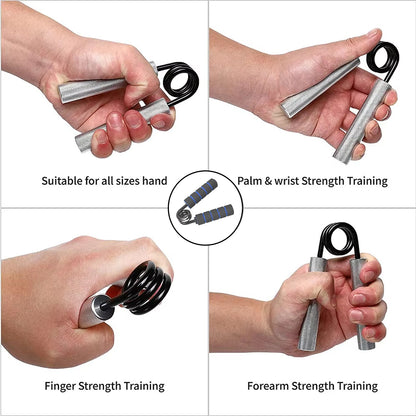 Suitable for all sizes hand

Palm & wrist Strength Training

Finger Strength Training

Forearm Strength Training