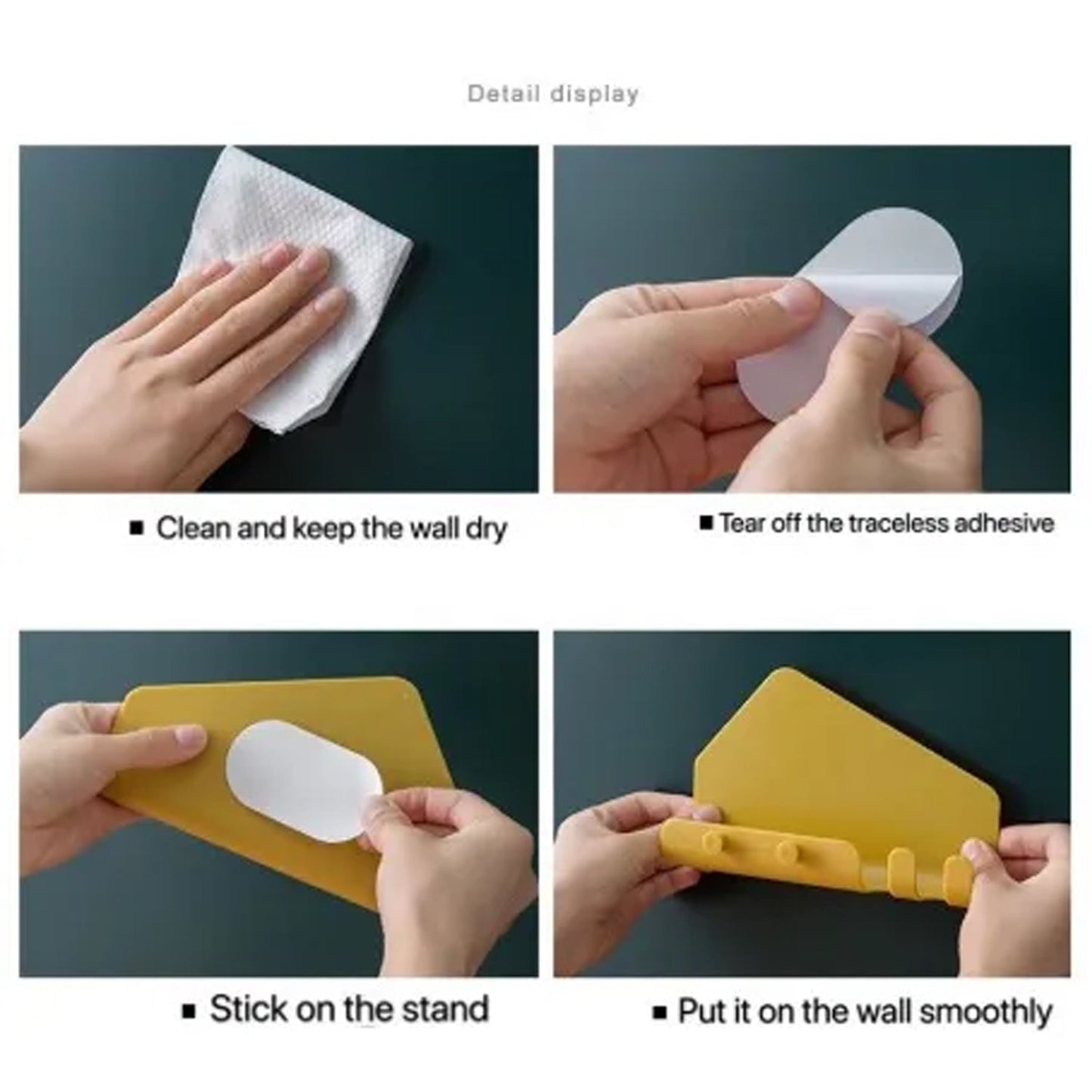 Detail display

■ Clean and keep the wall dry

■ Tear off the traceless adhesive

■ Stick on the stand

■ Put it on the wall smoothly