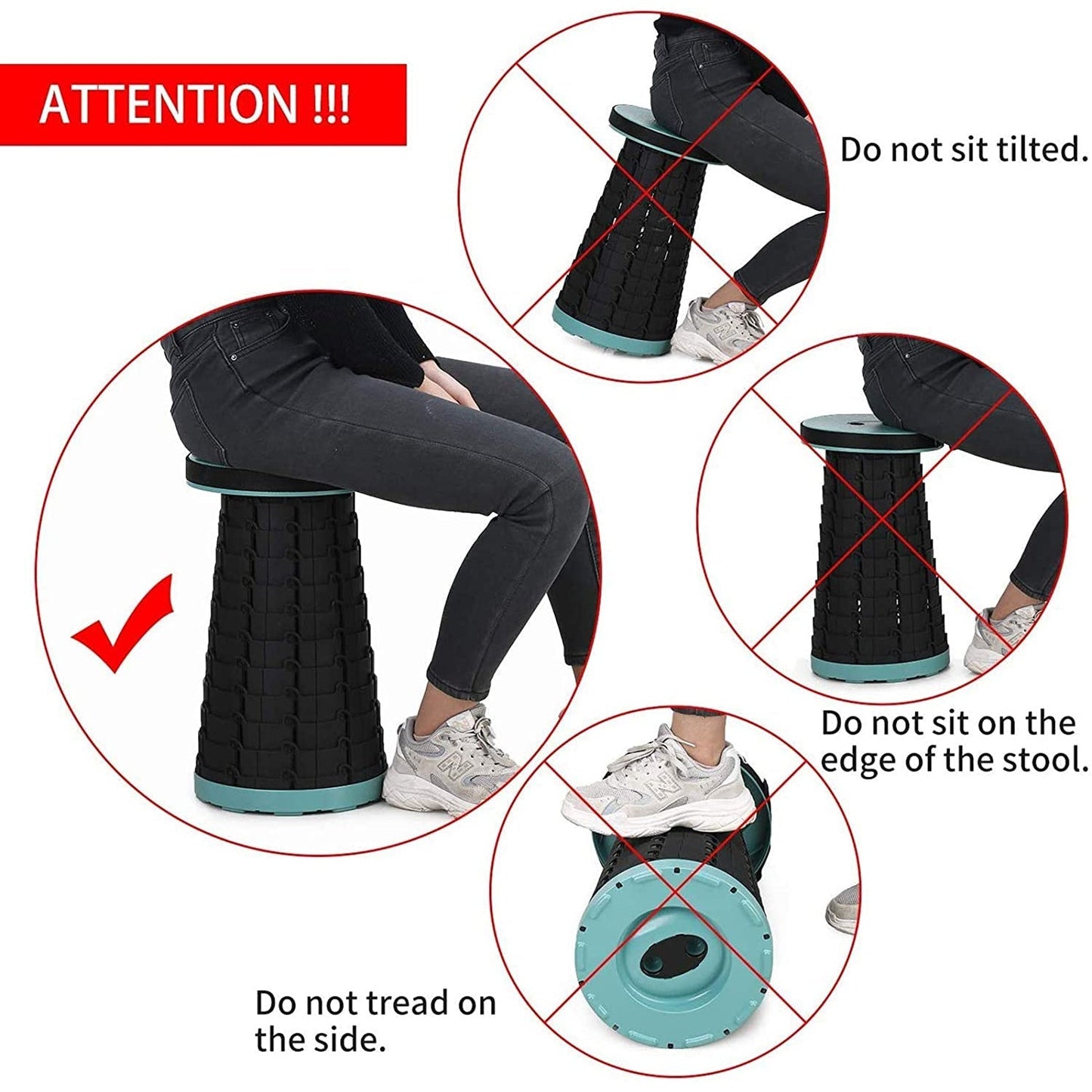 ATTENTION !!!

Do not sit tilted.

Do not sit on the edge of the stool.

Do not tread on the side.