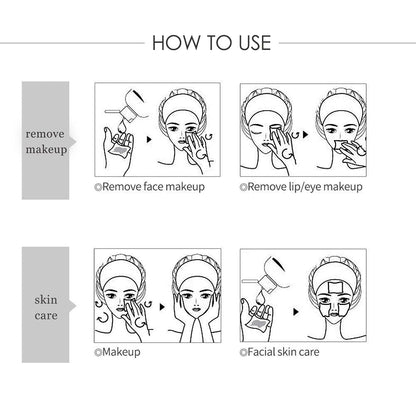 HOW TO USE

remove makeup

◎Remove face makeup

◎Remove lip/eye makeup

skin care

◎Makeup

◎Facial skin care