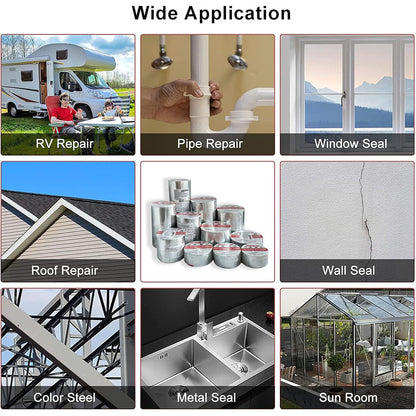 Wide Application

RV Repair

Pipe Repair

Window Seal

Roof Repair

Wall Seal

Color Steel

Metal Seal

Sun Room