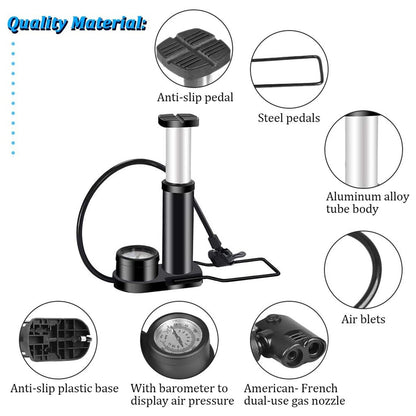 Quality Material:

Anti-slip pedal

Steel pedals

Aluminum alloy tube body

Air blets

Anti-slip plastic base

With barometer to display air pressure

American- French dual-use gas nozzle