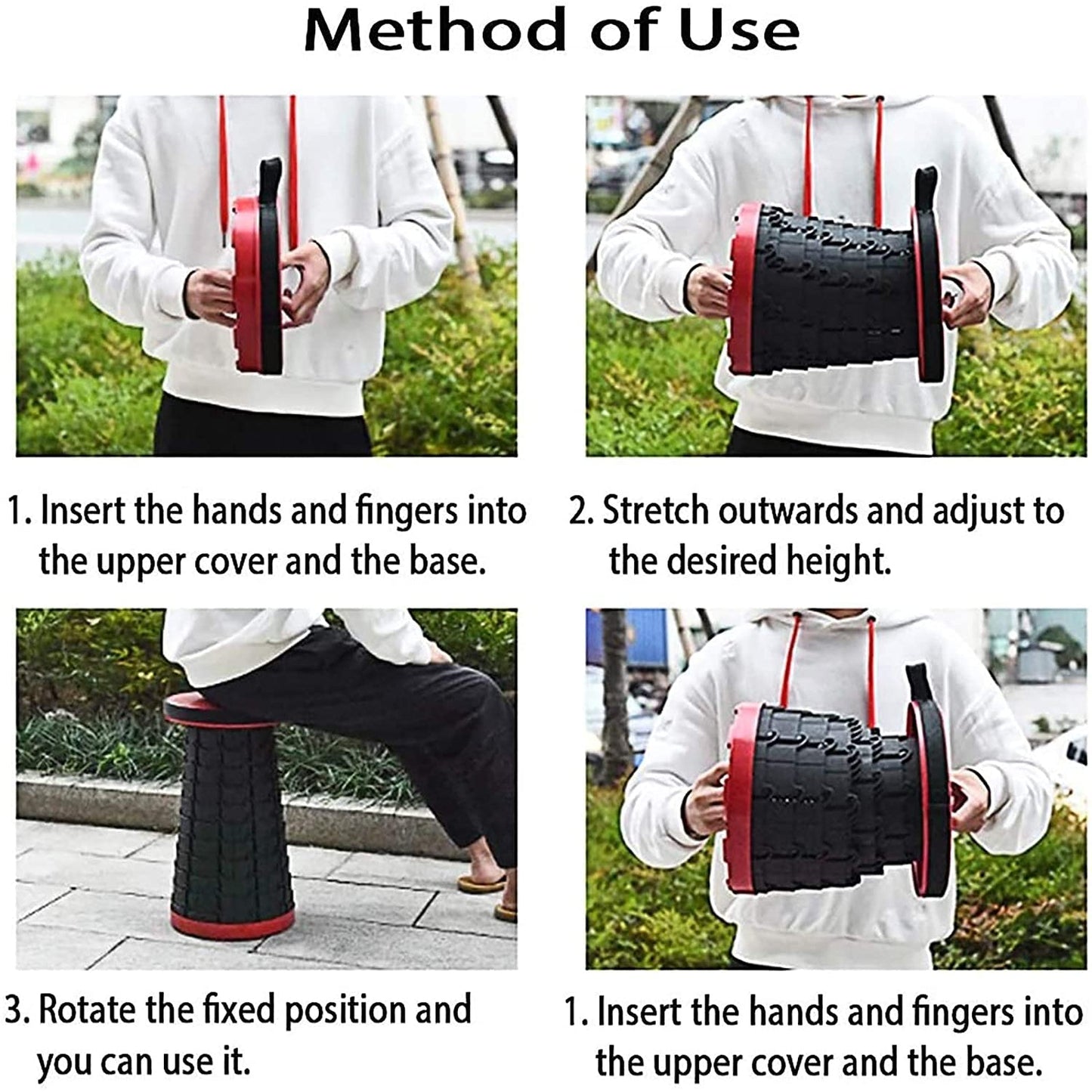 Method of Use

1. Insert the hands and fingers into the upper cover and the base.

2. Stretch outwards and adjust to the desired height.

3. Rotate the fixed position and you can use it.

1. Insert the hands and fingers into the upper cover and the base.