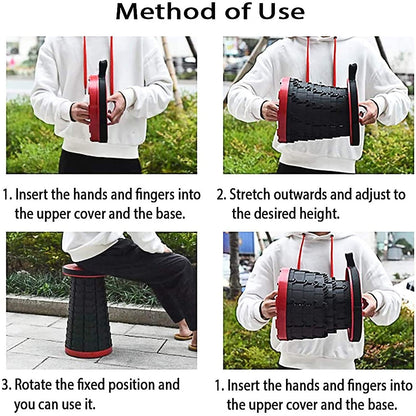 Method of Use

1. Insert the hands and fingers into the upper cover and the base.

2. Stretch outwards and adjust to the desired height.

3. Rotate the fixed position and you can use it.

1. Insert the hands and fingers into the upper cover and the base.