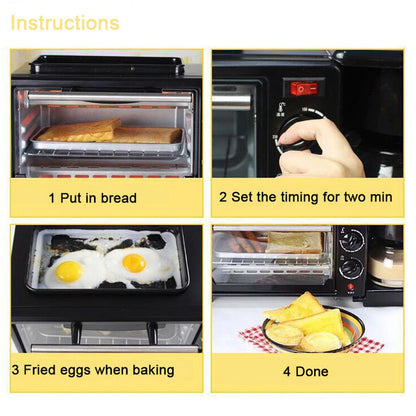 Instructions

1 Put in bread

2 Set the timing for two min

3 Fried eggs when baking

4 Done