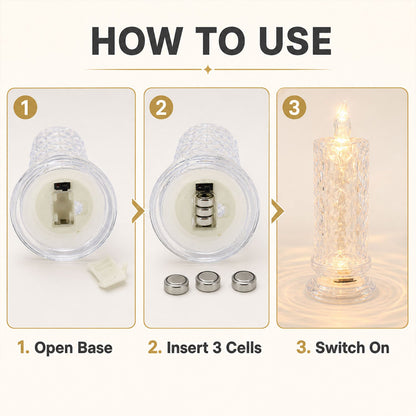 HOW TO USE

1

2

3

1. Open Base

2. Insert 3 Cells

3. Switch On