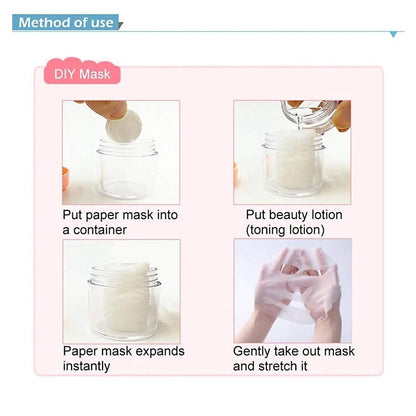 Method of use

DIY Mask

Put paper mask into a container

Put beauty lotion (toning lotion)

Paper mask expands instantly

Gently take out mask and stretch it