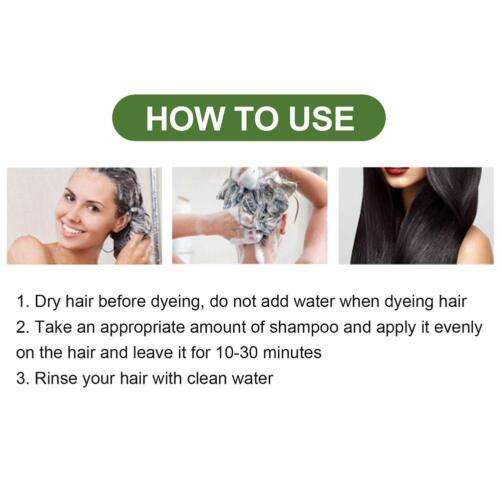 HOW TO USE

1. Dry hair before dyeing, do not add water when dyeing hair
2. Take an appropriate amount of shampoo and apply it evenly on the hair and leave it for 10-30 minutes
3. Rinse your hair with clean water