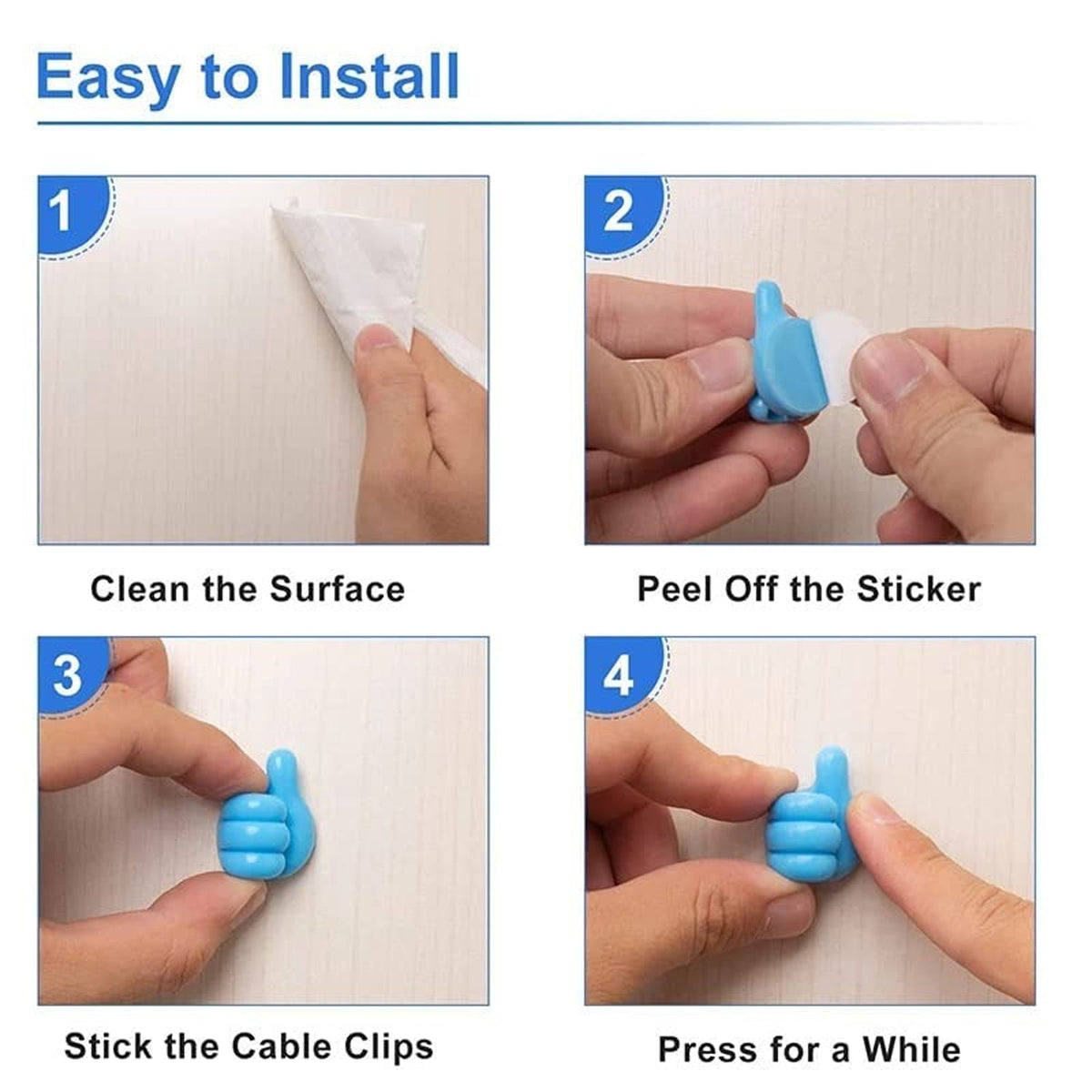 Easy to Install

1

Clean the Surface

2

Peel Off the Sticker

3

Stick the Cable Clips

4

Press for a While