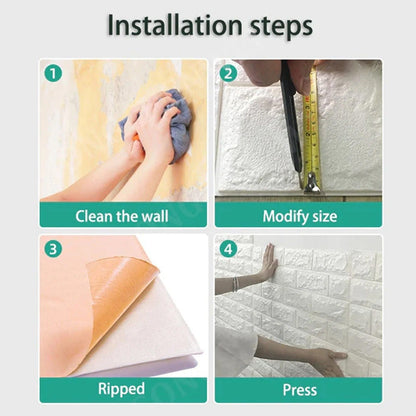 Installation steps

1

Clean the wall

2

Modify size

3

Ripped

4

Press