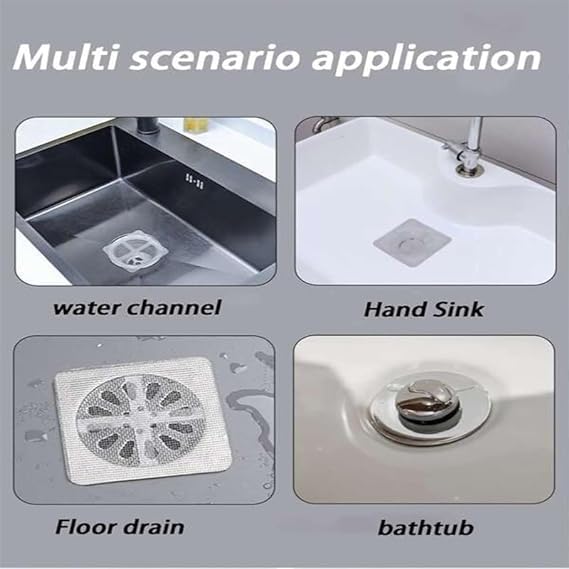 Multi scenario application

water channel

Hand Sink

Floor drain

bathtub