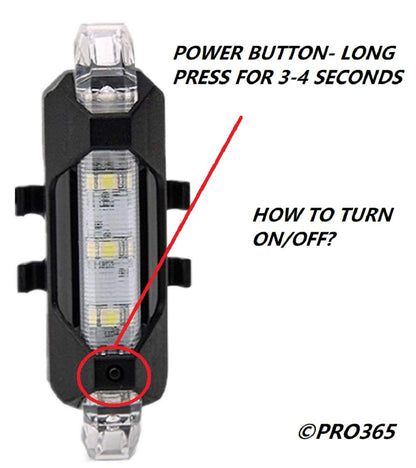 POWER BUTTON- LONG PRESS FOR 3-4 SECONDS

HOW TO TURN ON/OFF?

©PRO365