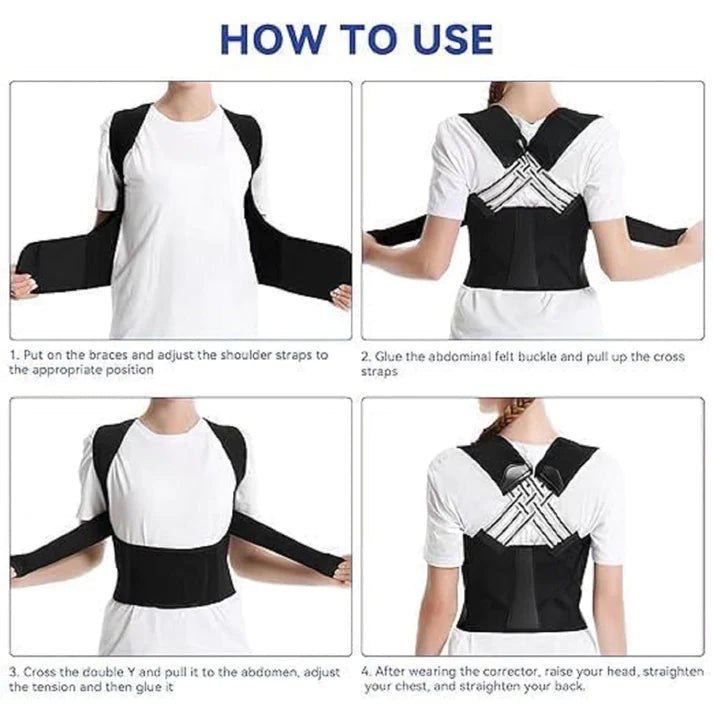 HOW TO USE

1. Put on the braces and adjust the shoulder straps to the appropriate position

2. Glue the abdominal felt buckle and pull up the cross straps

3. Cross the double Y and pull it to the abdomen, adjust the tension and then glue it

4. After wearing the corrector, raise your head, straighten your chest, and straighten your back.