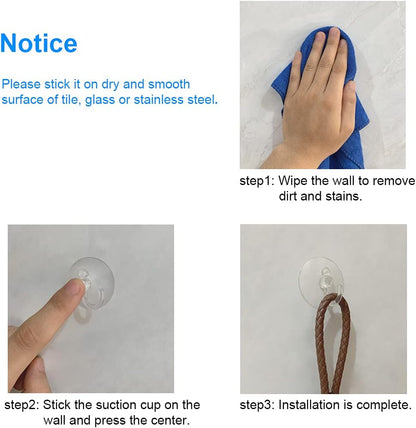 Notice

Please stick it on dry and smooth surface of tile, glass or stainless steel.

step1: Wipe the wall to remove dirt and stains.

step2: Stick the suction cup on the wall and press the center.

step3: Installation is complete.