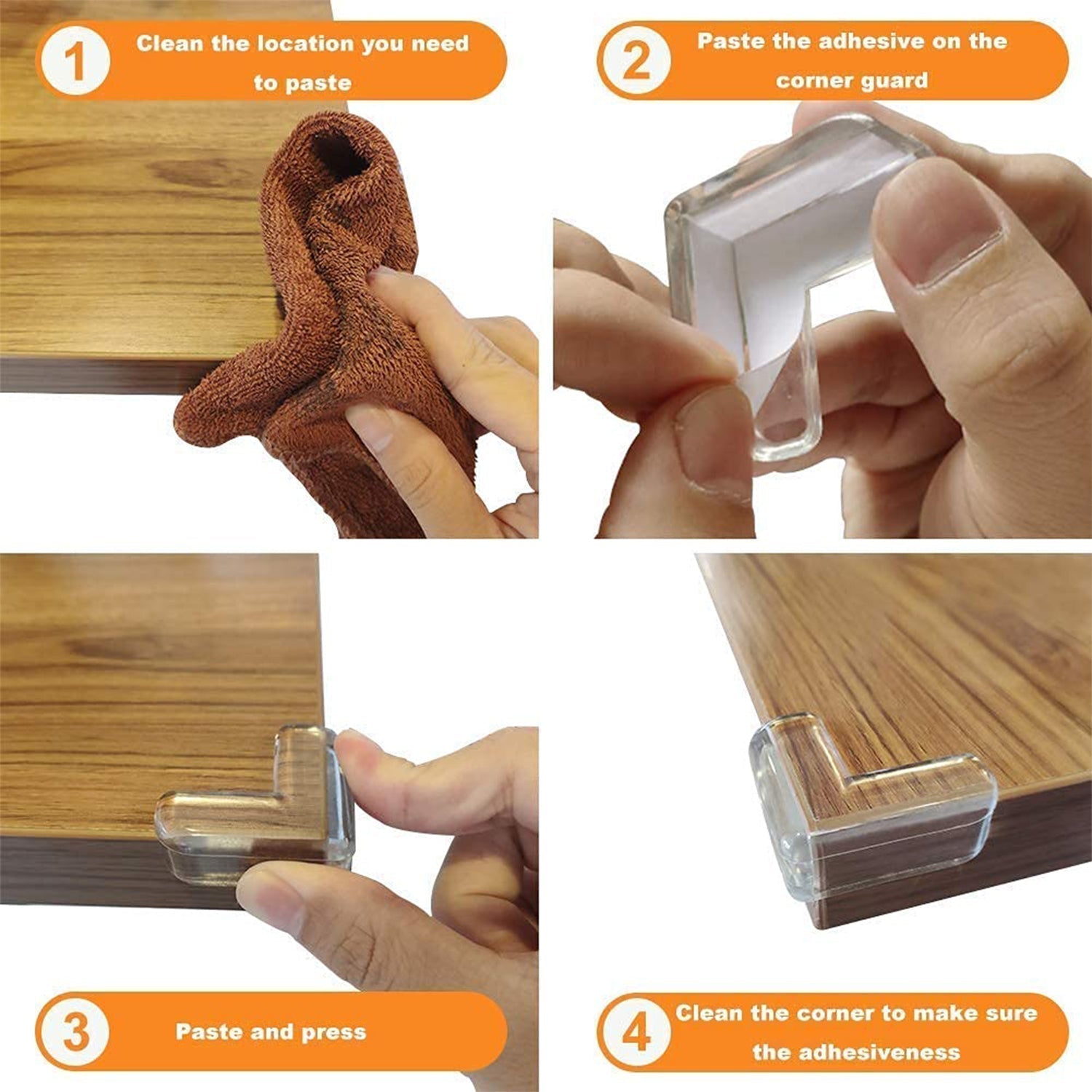 1 Clean the location you need to paste

2 Paste the adhesive on the corner guard

3 Paste and press

4 Clean the corner to make sure the adhesiveness