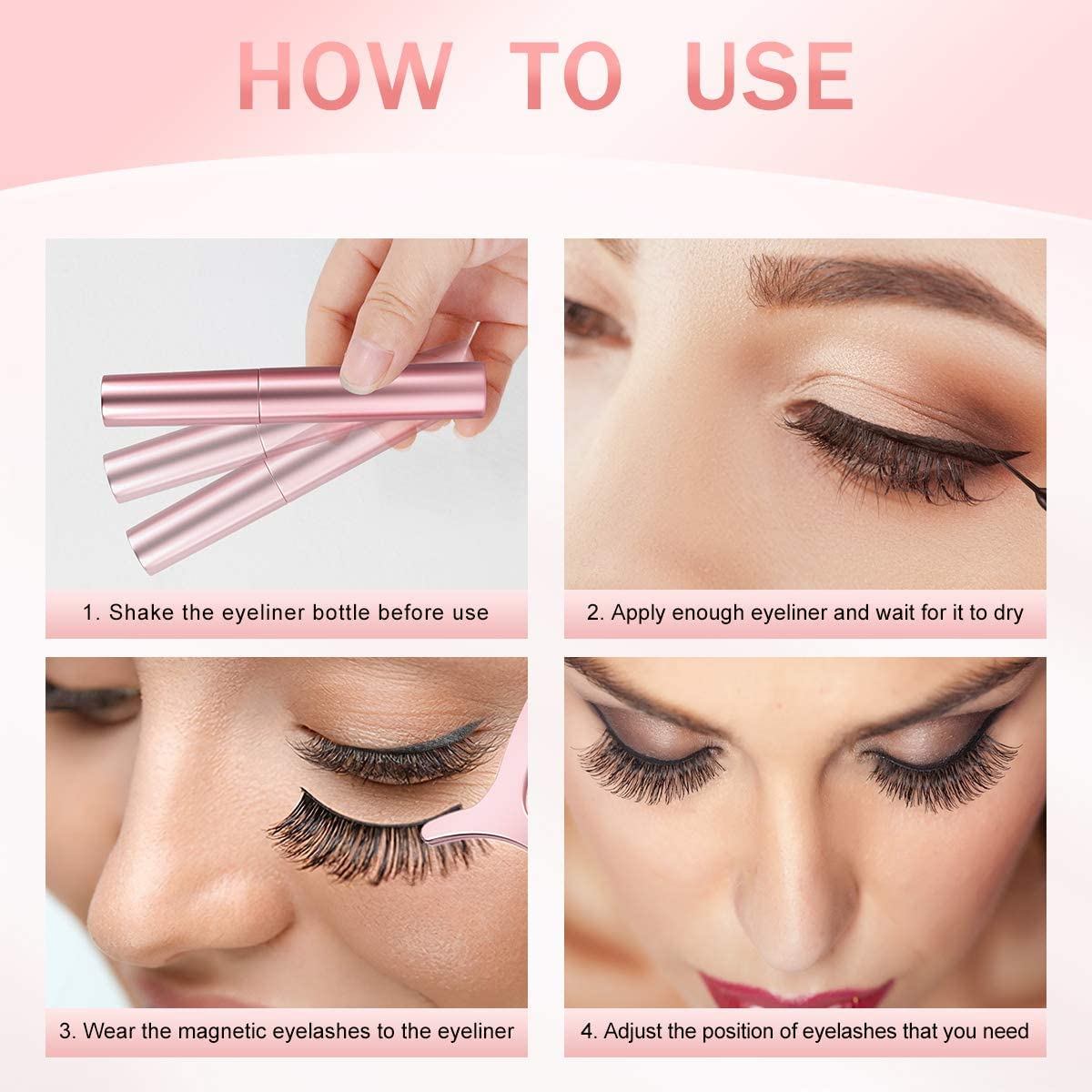 HOW TO USE

1. Shake the eyeliner bottle before use

2. Apply enough eyeliner and wait for it to dry

3. Wear the magnetic eyelashes to the eyeliner

4. Adjust the position of eyelashes that you need