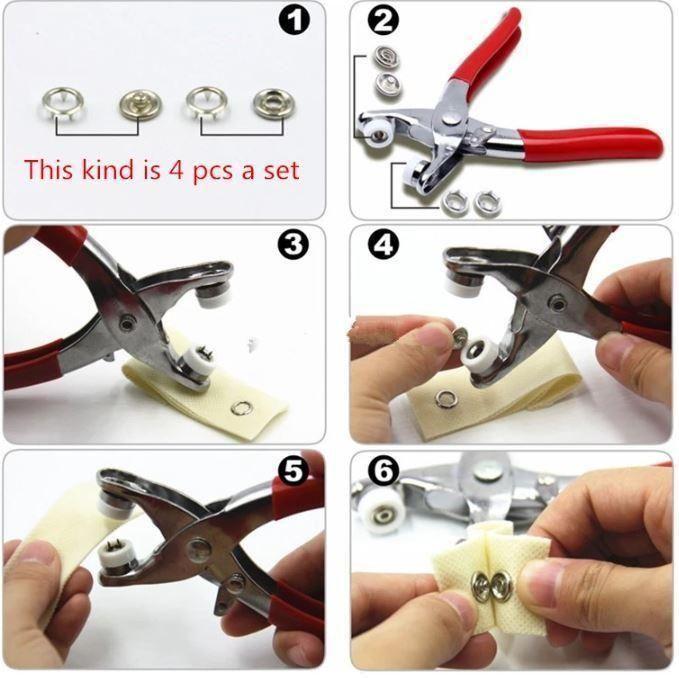 1

This kind is 4 pcs a set

2

3

4

5

6